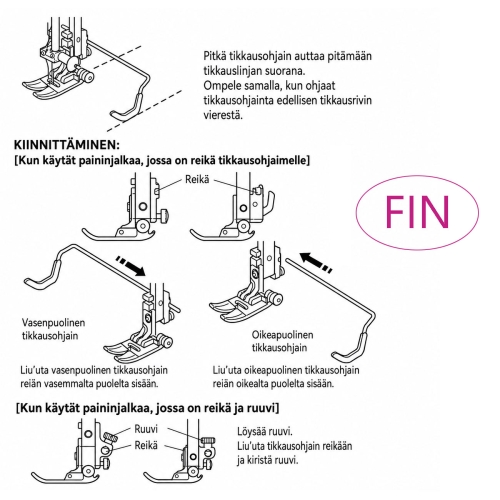 Pitkä tikkausohjain auttaa pitämään tikkauslinjan suorana.
Ompele samalla, kun ohjaat tikkausohjainta edellisen tikkausrivin vierestä.

KIINNITTÄMINEN:
[Kun käytät paininjalkaa, jossa on reikä tikkausohjaimelle]

Reikä

FIN

Vasenpuolinen tikkausohjain

Oikeapuolinen tikkausohjain

Liu'uta vasenpuolinen tikkausohjain reiän vasemmalta puolelta sisään.

Liu'uta oikeapuolinen tikkausohjain reiän oikealta puolelta sisään.

[Kun käytät paininjalkaa, jossa on reikä ja ruuvi]

Ruuvi
Reikä

Löysää ruuvi.
Liu'uta tikkausohjain reikään ja kiristä ruuvi.