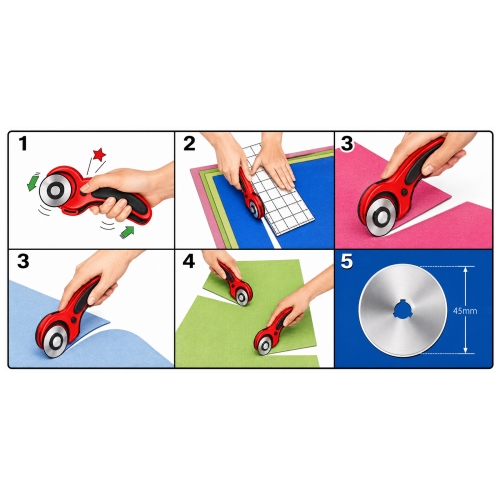 1

2

3

3

4

5

45mm